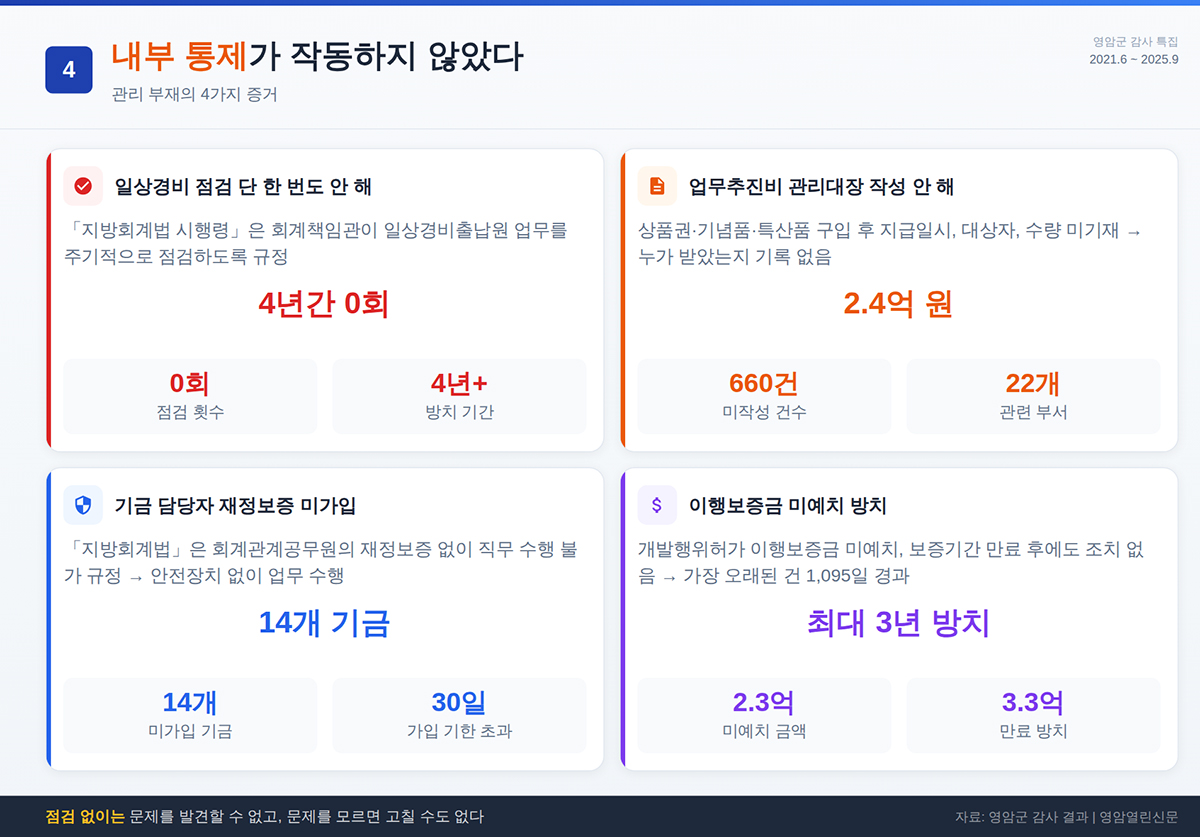 4

내부 통제가 작동하지 않았다

관리 부재의 4가지 증거

영암군 감사 특집
2021.6 ~ 2025.9

일상경비 점검 단 한 번도 안 해

「지방회계법 시행령」은 회계책임관이 일상경비출납원 업무를 주기적으로 점검하도록 규정

4년간 0회

0회
점검 횟수

4년+
방치 기간

업무추진비 관리대장 작성 안 해

상품권·기념품·특산품 구입 후 지급일시, 대상자, 수량 미기재 → 누가 받았는지 기록 없음

2.4억 원

660건
미작성 건수

22개
관련 부서

기금 담당자 재정보증 미가입

「지방회계법」은 회계관계공무원의 재정보증 없이 직무 수행 불가 규정 → 안전장치 없이 업무 수행

14개 기금

14개
미가입 기금

30일
가입 기한 초과

$ 이행보증금 미예치 방치

개발행위허가 이행보증금 미예치, 보증기간 만료 후에도 조치 없음 → 가장 오래된 건 1,095일 경과

최대 3년 방치

2.3억
미예치 금액

3.3억
만료 방치

점검 없이는 문제를 발견할 수 없고, 문제를 모르면 고칠 수도 없다

자료: 영암군 감사 결과 | 영암열린신문